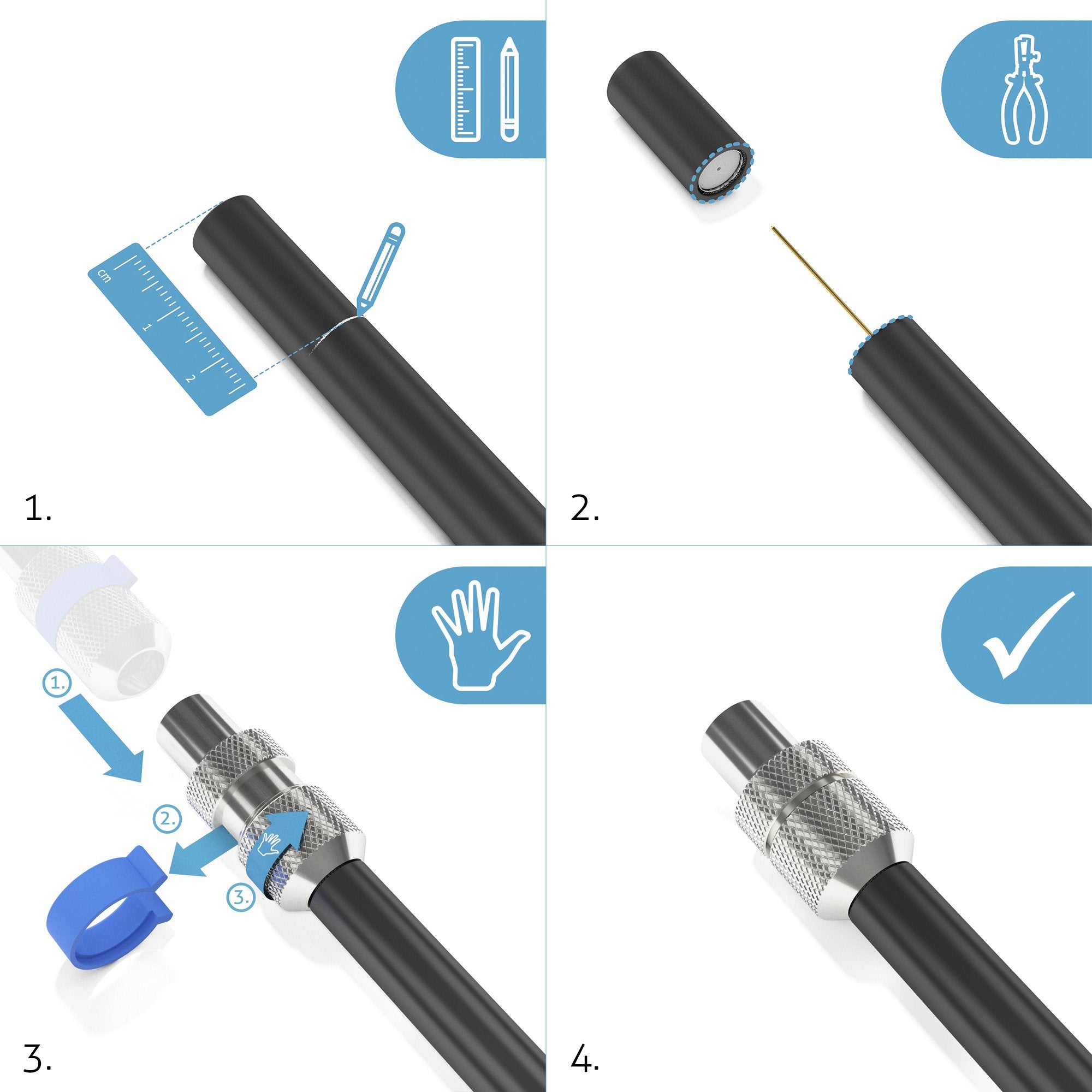 cm
1
2

1.

2.

1.
2.
3.

3.

4.